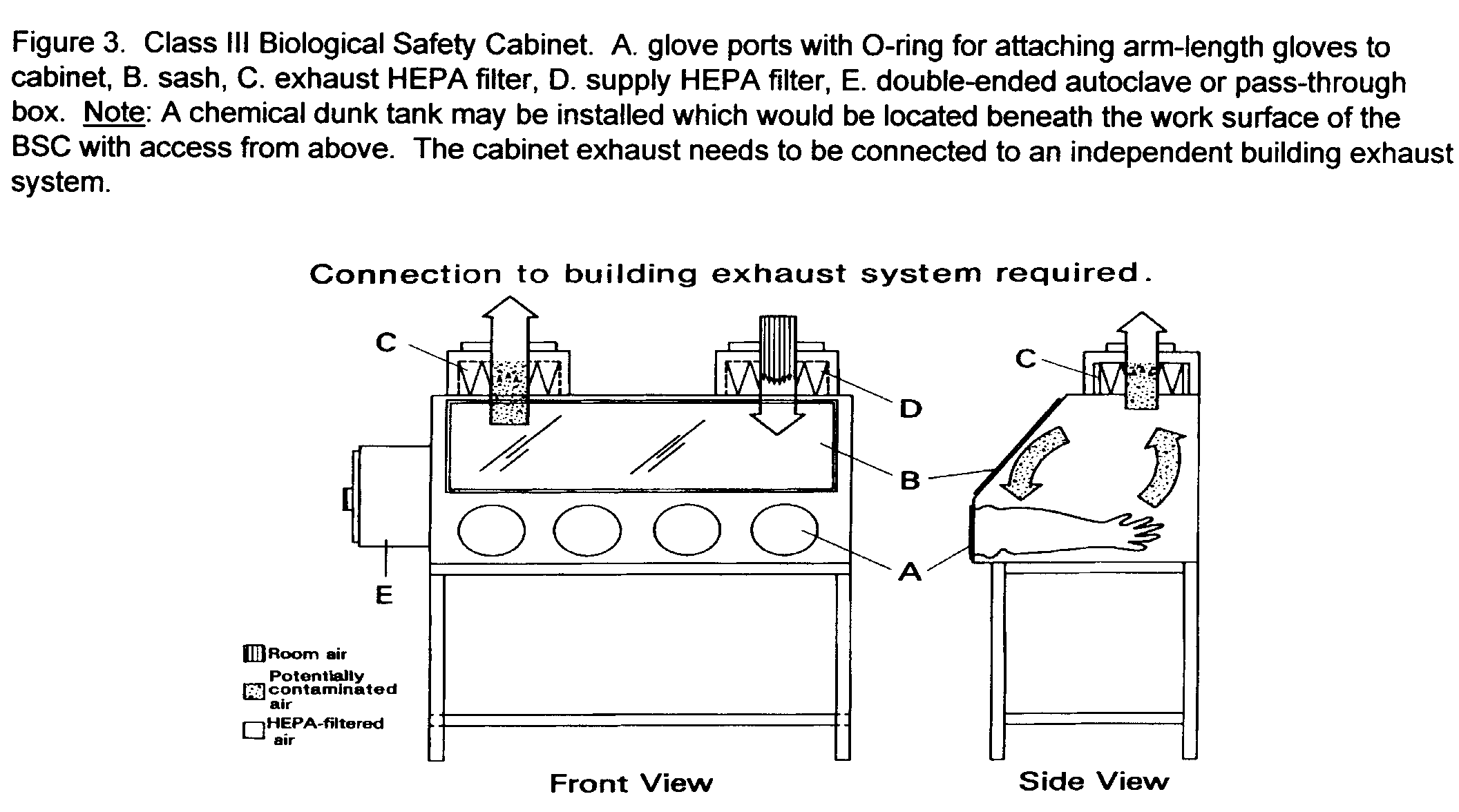 Figure 3. Class III Biological Safety Cabinet. A. glove ports with O-ring for attaching arm-length gloves to cabinet, B. sash, C. exhaust HEPA filter, D. supply HEPA filter, E. double-ended autoclave or pass-through box. Note: A chemical dunk tank may be installed which would be located beneath the work surface of the BSC with access from above. The cabinet exhaust needs to be connected to an independent building exhaust system.

Connection to building exhaust system required.

C

D

B

A

E

C

Room air

Potentially contaminated air

HEPA-filtered air

Front View

Side View